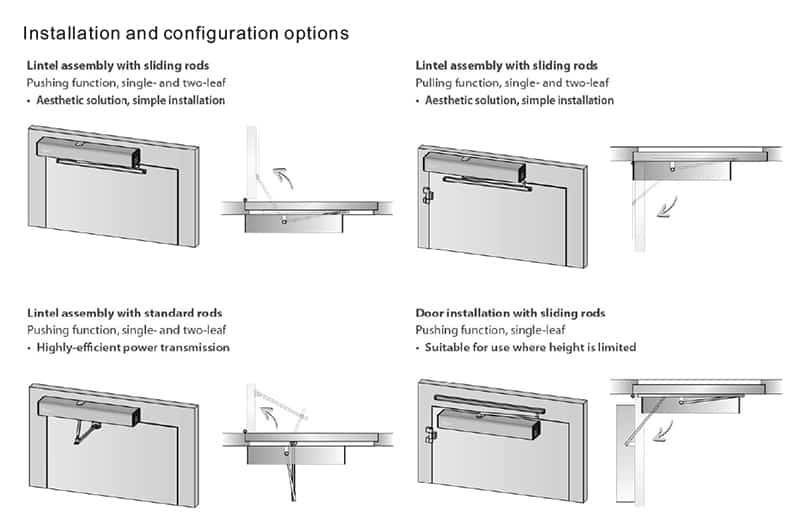 Installation and configuration options

Lintel assembly with sliding rods
Pushing function, single- and two-leaf
• Aesthetic solution, simple installation

Lintel assembly with sliding rods
Pulling function, single- and two-leaf
• Aesthetic solution, simple installation

Lintel assembly with standard rods
Pushing function, single- and two-leaf
• Highly-efficient power transmission

Door installation with sliding rods
Pushing function, single-leaf
• Suitable for use where height is limited