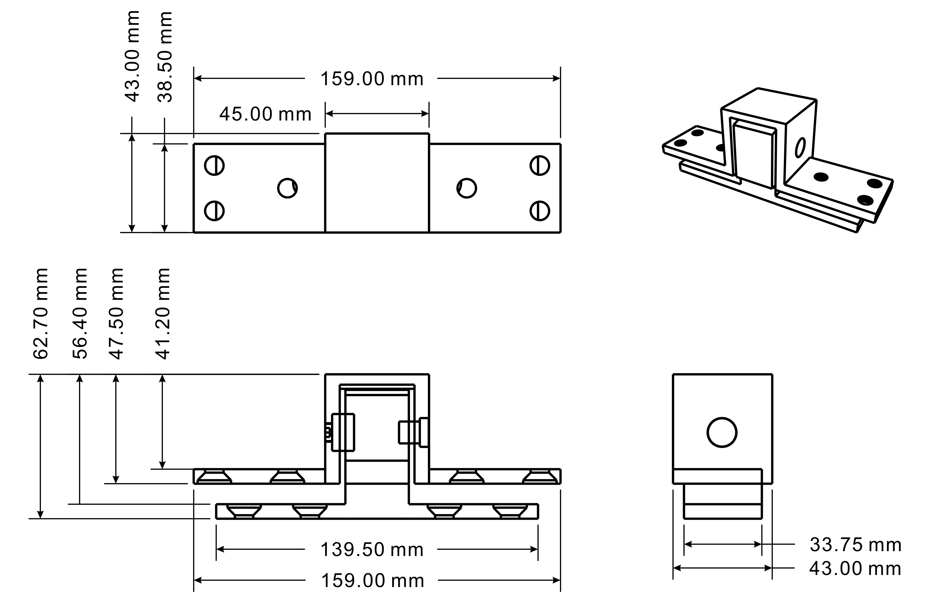 43.00 mm
38.50 mm
159.00 mm
45.00 mm
62.70 mm
56.40 mm
47.50 mm
41.20 mm
139.50 mm
159.00 mm
33.75 mm
43.00 mm